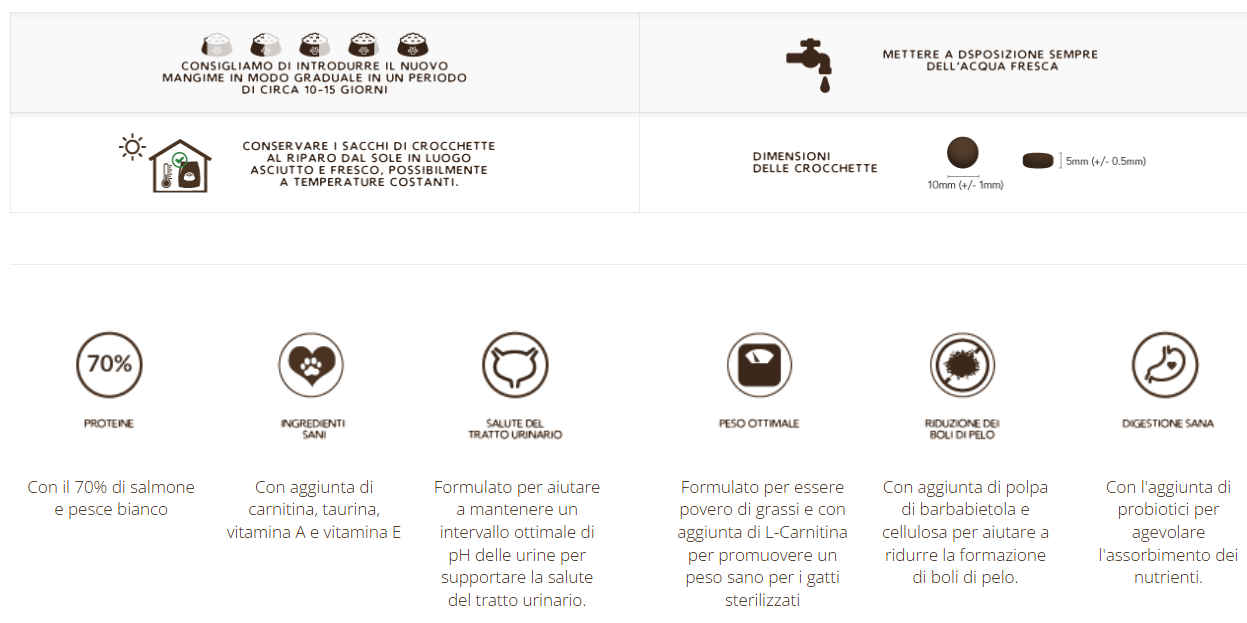 CONSIGLIAMO DI INTRODURRE IL NUOVO MANGIME IN MODO GRADUALE IN UN PERIODO DI CIRCA 10-15 GIORNI

METTERE A DSPOSIZIONE SEMPRE DELL'ACQUA FRESCA

CONSERVARE I SACCHI DI CROCCHETTE AL RIPARO DAL SOLE IN LUOGO ASCIUTTO E FRESCO, POSSIBILMENTE A TEMPERATURE COSTANTI.

DIMENSIONI DELLE CROCCHETTE

10mm (+/- 1mm)

5mm (+/- 0.5mm)

70%

PROTEINE

Con il 70% di salmone e pesce bianco

INGREDIENTI SANI

Con aggiunta di carnitina, taurina, vitamina A e vitamina E

SALUTE DEL TRATTO URINARIO

Formulato per aiutare a mantenere un intervallo ottimale di pH delle urine per supportare la salute del tratto urinario.

PESO OTTIMALE

Formulato per essere povero di grassi e con aggiunta di L-Carnitina per promuovere un peso sano per i gatti sterilizzati

RIDUZIONE DEI BOLI DI PELO

Con aggiunta di polpa di barbabietola e cellulosa per aiutare a ridurre la formazione di boli di pelo.

DIGESTIONE SANA

Con l'aggiunta di probiotici per agevolare l'assorbimento dei nutrienti.